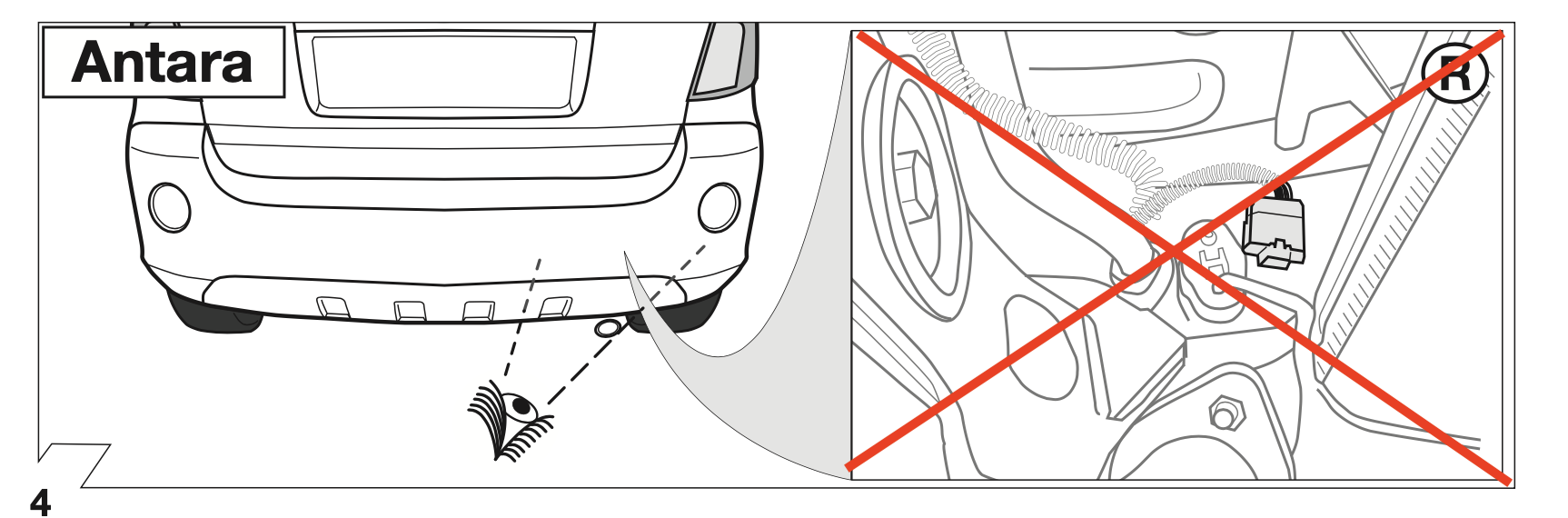 Antara

R

4