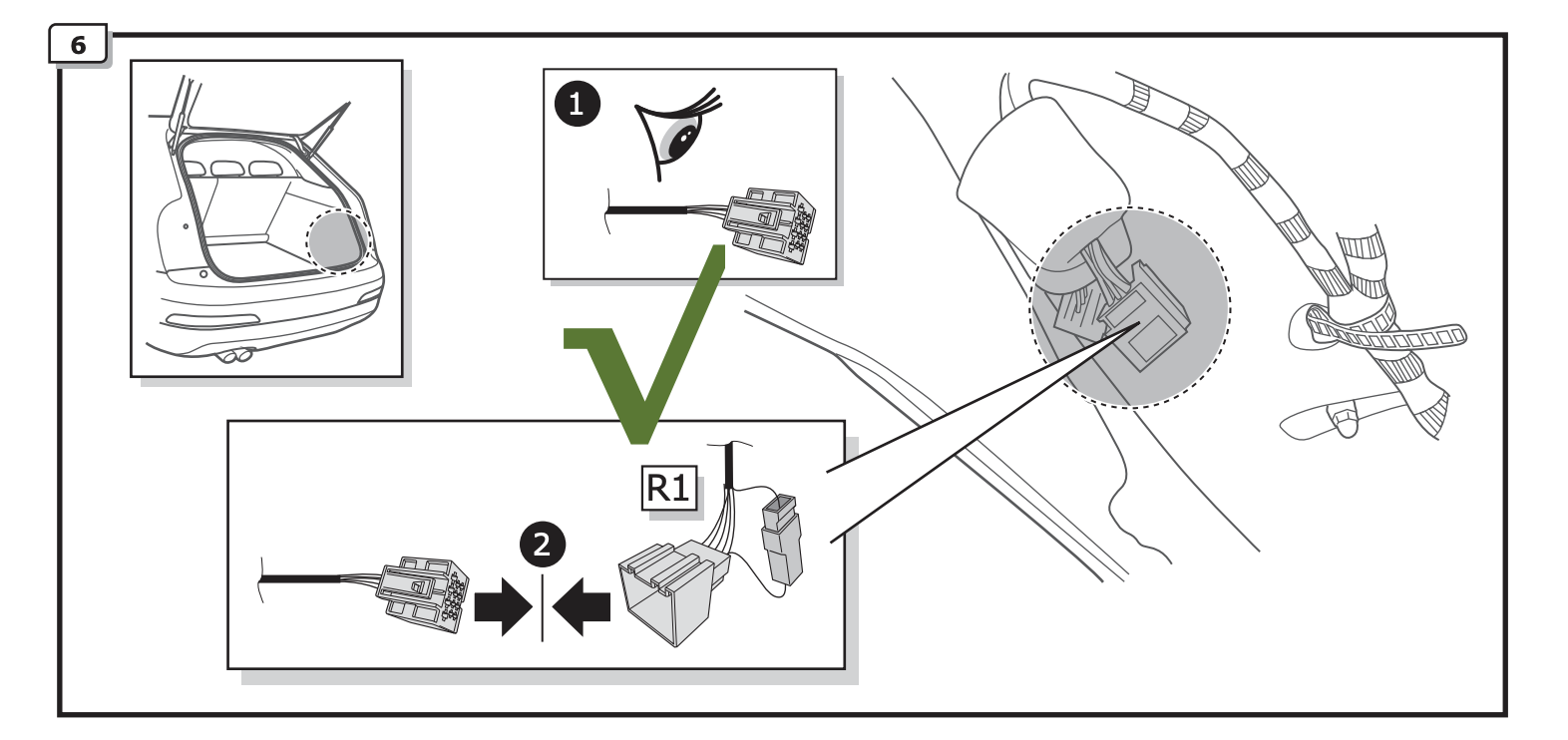 6

1

R1

2